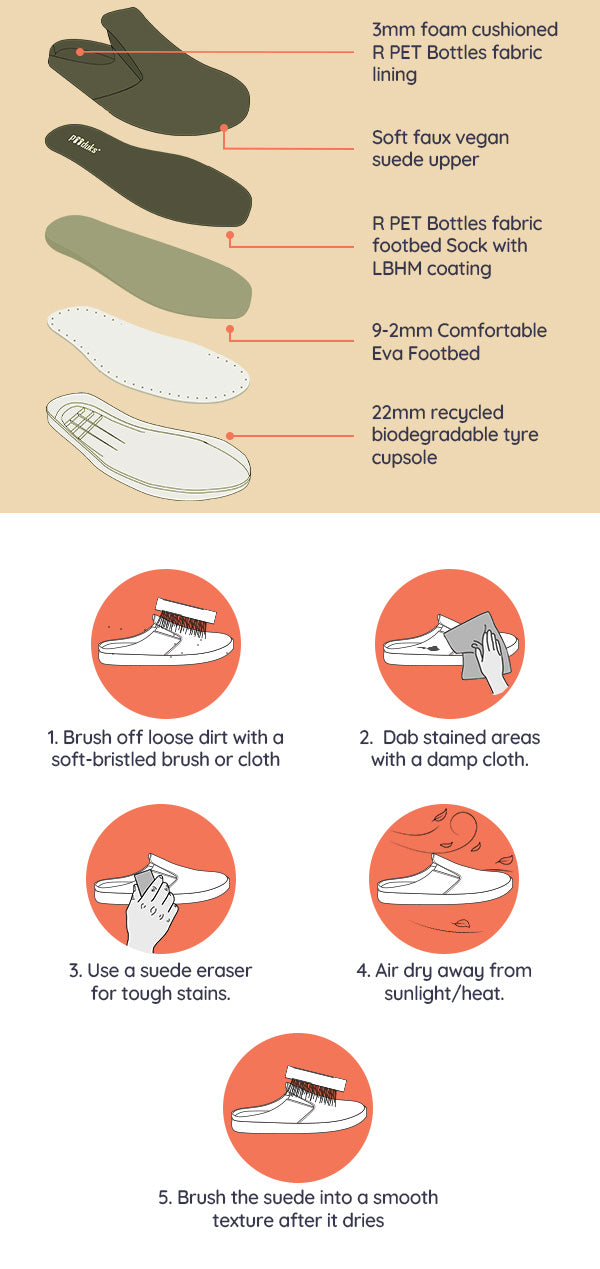 3mm foam cushioned R PET Bottles fabric lining

Soft faux vegan suede upper

R PET Bottles fabric footbed Sock with LBHM coating

9-2mm Comfortable Eva Footbed

22mm recycled biodegradable tyre cupsole

1. Brush off loose dirt with a soft-bristled brush or cloth

2. Dab stained areas with a damp cloth.

3. Use a suede eraser for tough stains.

4. Air dry away from sunlight/heat.

5. Brush the suede into a smooth texture after it dries